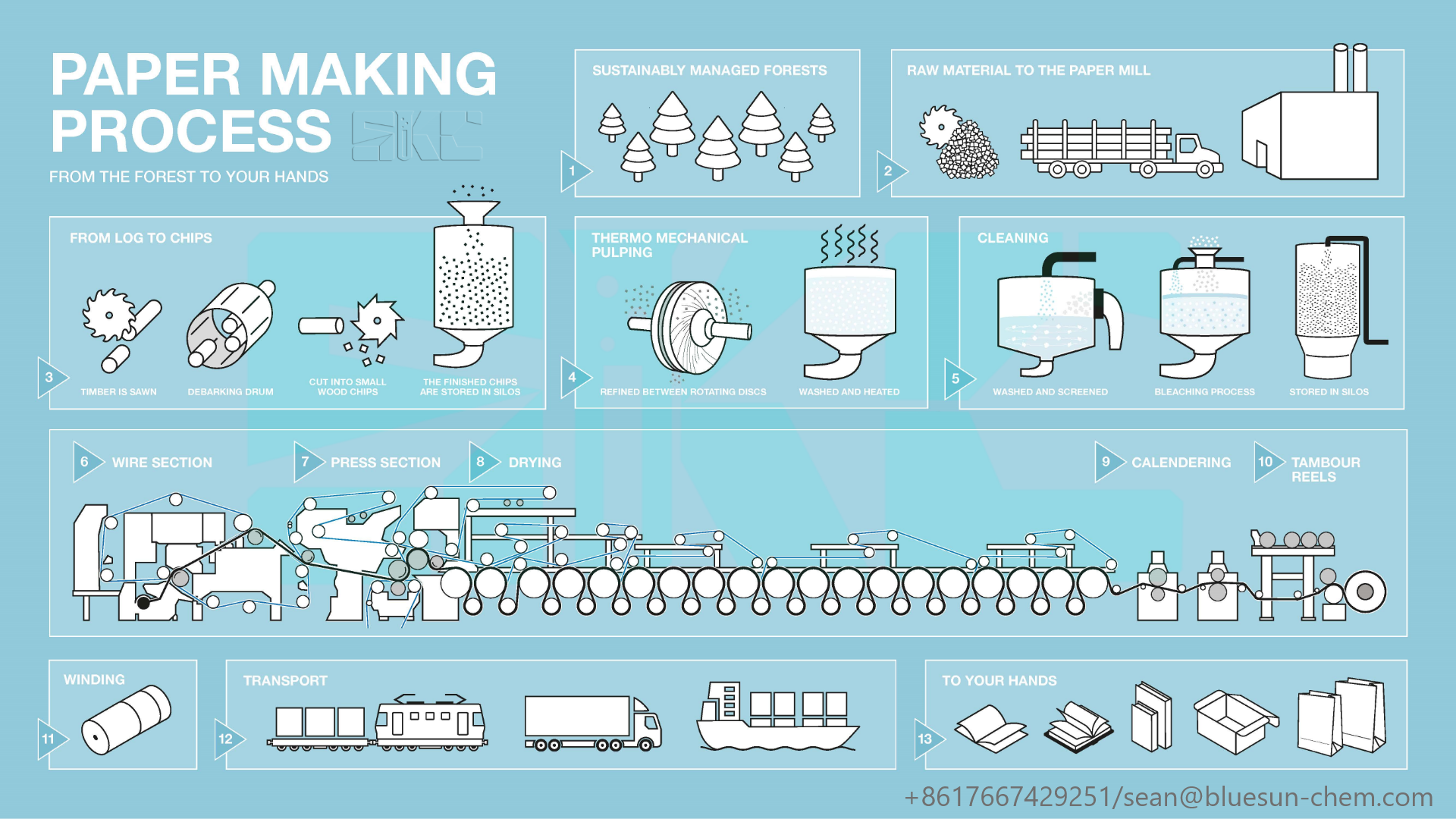 PAPER MAKING PROCESS

FROM THE FOREST TO YOUR HANDS

1 SUSTAINABLY MANAGED FORESTS

2 RAW MATERIAL TO THE PAPER MILL

3 FROM LOG TO CHIPS

TIMBER IS SAWN

DEBARKING DRUM

CUT INTO SMALL WOOD CHIPS

THE FINISHED CHIPS ARE STORED IN SILOS

4 THERMO MECHANICAL PULPING

REFINED BETWEEN ROTATING DISCS

WASHED AND HEATED

5 CLEANING

WASHED AND SCREENED

BLEACHING PROCESS

STORED IN SILOS

6 WIRE SECTION

7 PRESS SECTION

8 DRYING

9 CALENDERING

10 TAMBOUR REELS

11 WINDING

12 TRANSPORT

13 TO YOUR HANDS

+8617667429251/sean@bluesun-chem.com